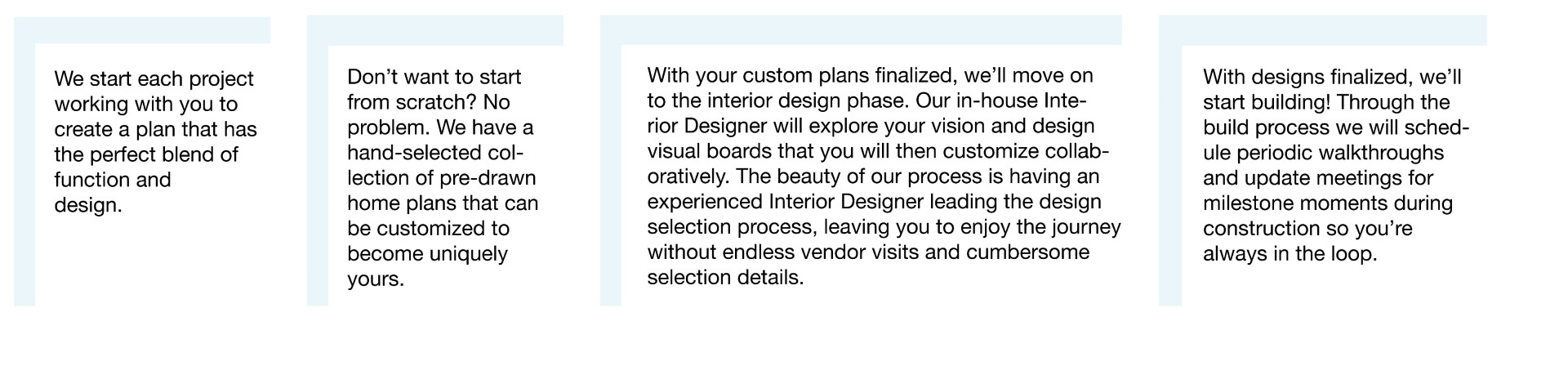 We start each project working with you to create a plan that has the perfect blend of function and design.

Don't want to start from scratch? No problem. We have a hand-selected collection of pre-drawn home plans that can be customized to become uniquely yours.

With your custom plans finalized, we'll move on to the interior design phase. Our in-house Interior Designer will explore your vision and design visual boards that you will then customize collaboratively. The beauty of our process is having an experienced Interior Designer leading the design selection process, leaving you to enjoy the journey without endless vendor visits and cumbersome selection details.

With designs finalized, we'll start building! Through the build process we will schedule periodic walkthroughs and update meetings for milestone moments during construction so you're always in the loop.